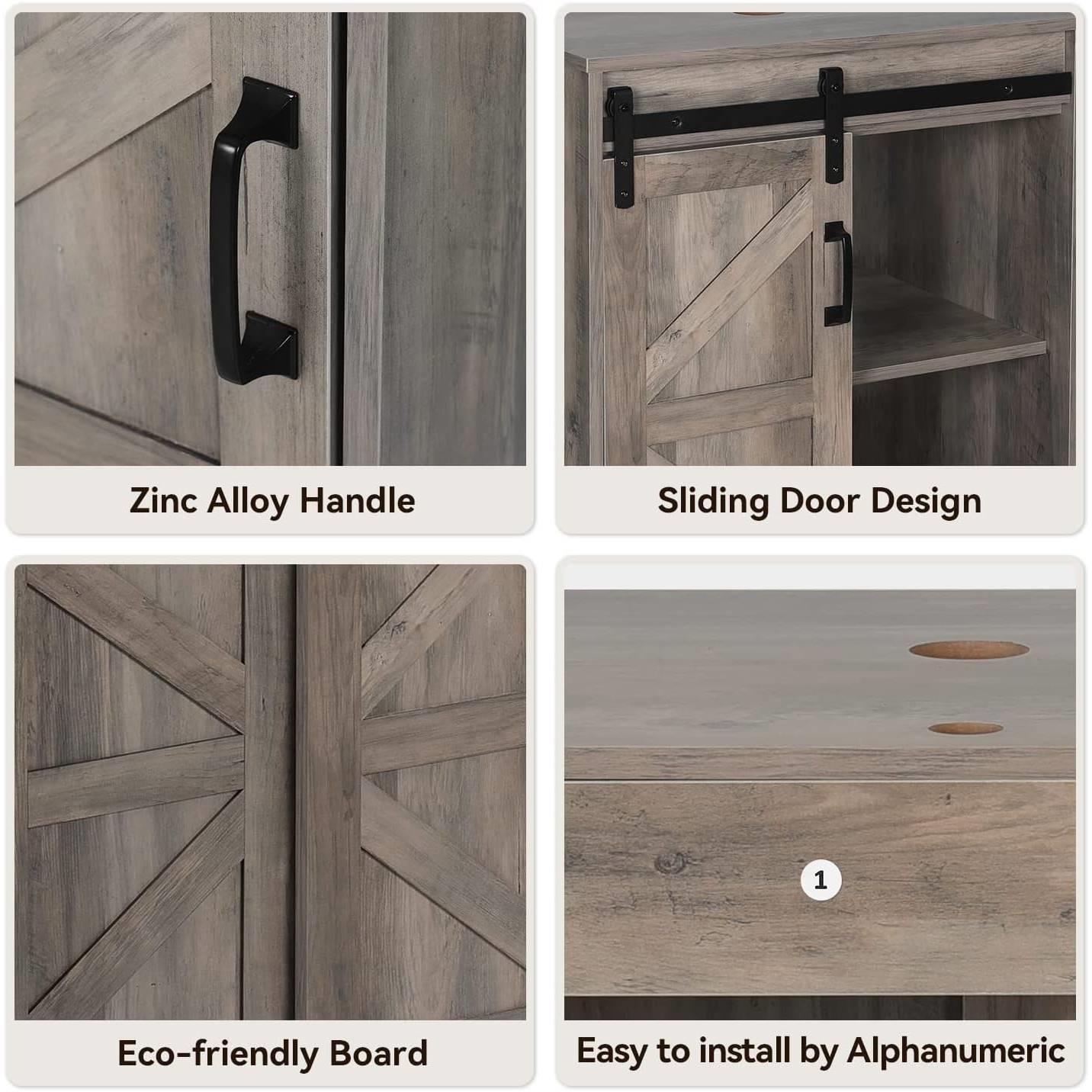 Zinc Alloy Handle

Sliding Door Design

Eco-friendly Board

1

Easy to install by Alphanumeric